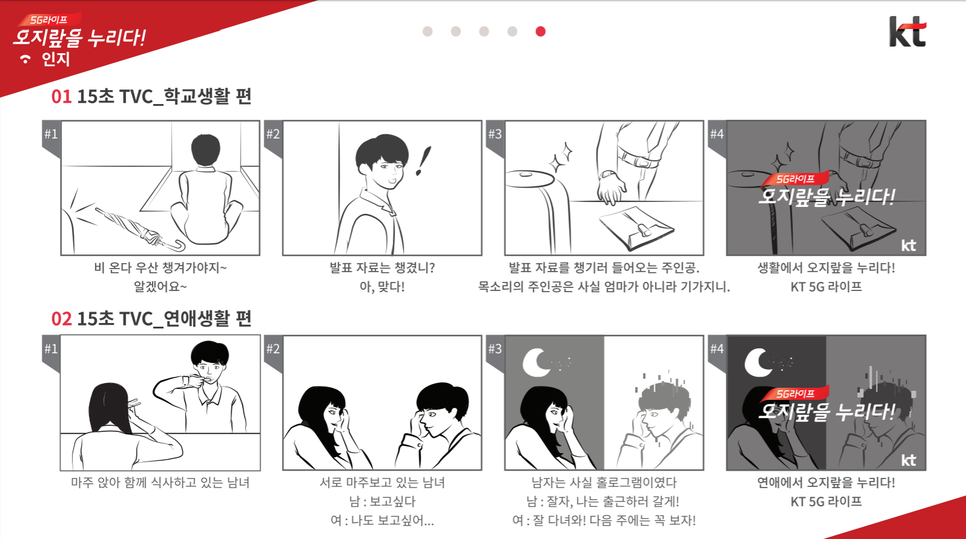 5G라이프
오지랖을 누리다!
인지

kt

01 15초 TVC_학교생활 편

#1
비 온다 우산 챙겨가야지~
알겠어요~

#2
발표 자료는 챙겼니?
아, 맞다!

#3
발표 자료를 챙기러 들어오는 주인공.
목소리의 주인공은 사실 엄마가 아니라 기가지니.

#4
5G라이프
오지랖을 누리다!
kt
생활에서 오지랖을 누리다!
KT 5G 라이프

02 15초 TVC_연애생활 편

#1
마주 앉아 함께 식사하고 있는 남녀

#2
서로 마주보고 있는 남녀
남 : 보고싶다
여 : 나도 보고싶어...

#3
남자는 사실 홀로그램이였다
남 : 잘자, 나는 출근하러 갈게!
여 : 잘 다녀와! 다음 주에는 꼭 보자!

#4
5G라이프
오지랖을 누리다!
kt
연애에서 오지랖을 누리다!
KT 5G 라이프